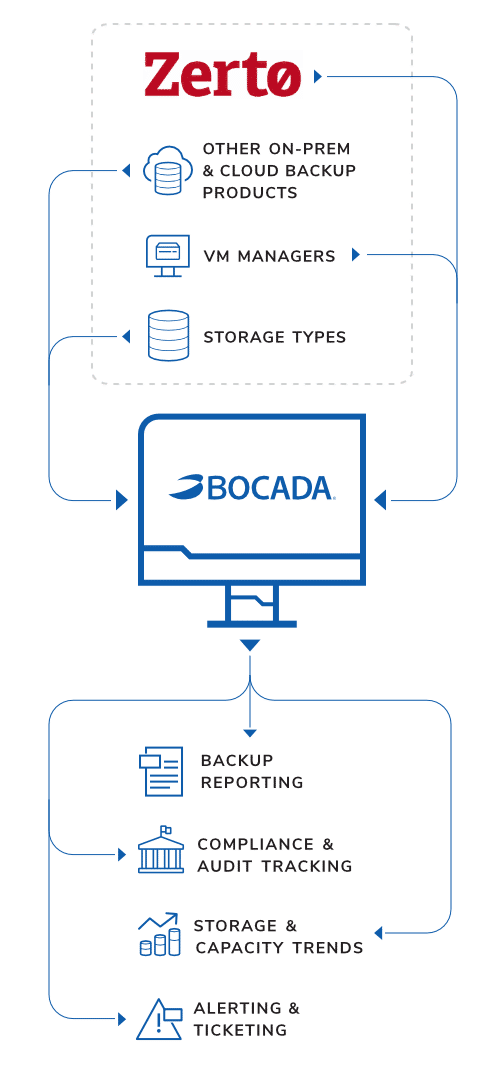 Zertø

OTHER ON-PREM & CLOUD BACKUP PRODUCTS

VM MANAGERS

STORAGE TYPES

BOCADA.

BACKUP REPORTING

COMPLIANCE & AUDIT TRACKING

STORAGE & CAPACITY TRENDS

ALERTING & TICKETING