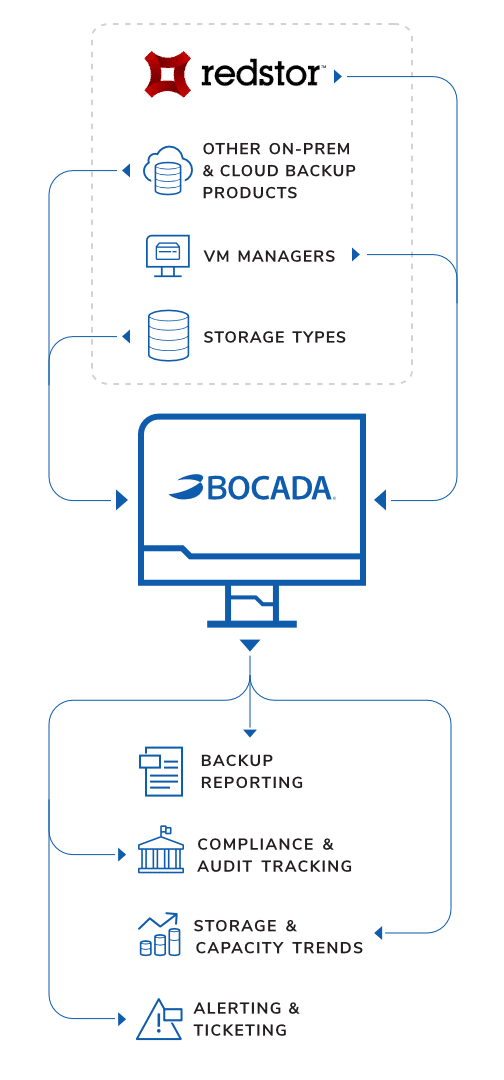 redstor™

OTHER ON-PREM & CLOUD BACKUP PRODUCTS

VM MANAGERS

STORAGE TYPES

BOCADA.

BACKUP REPORTING

COMPLIANCE & AUDIT TRACKING

STORAGE & CAPACITY TRENDS

ALERTING & TICKETING