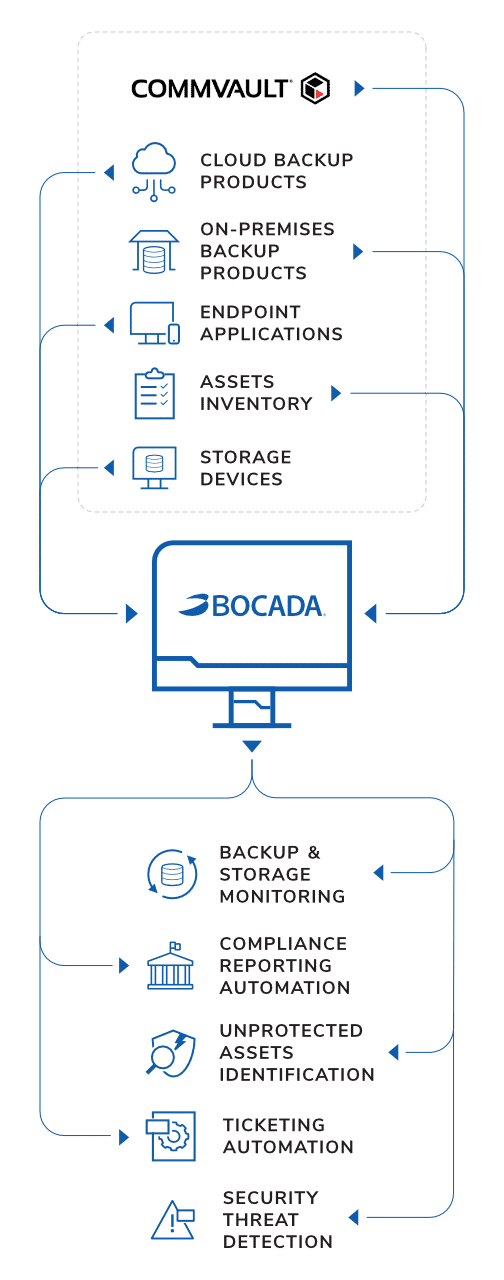 COMMVAULT

CLOUD BACKUP PRODUCTS

ON-PREMISES BACKUP PRODUCTS

ENDPOINT APPLICATIONS

ASSETS INVENTORY

STORAGE DEVICES

BOCADA

BACKUP & STORAGE MONITORING

COMPLIANCE REPORTING AUTOMATION

UNPROTECTED ASSETS IDENTIFICATION

TICKETING AUTOMATION

SECURITY THREAT DETECTION