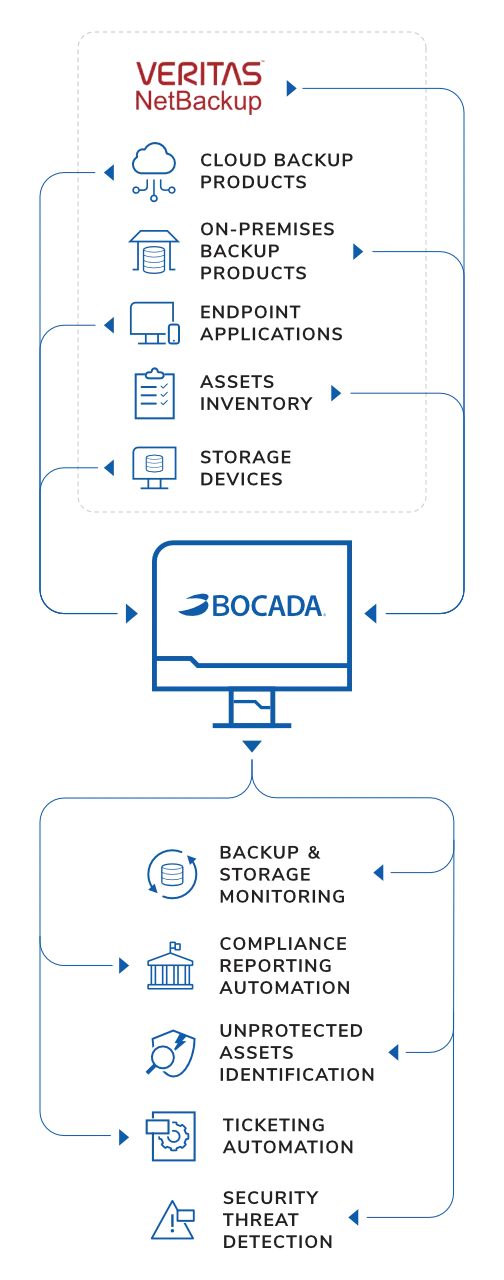 VERITAS
NetBackup

CLOUD BACKUP PRODUCTS

ON-PREMISES BACKUP PRODUCTS

ENDPOINT APPLICATIONS

ASSETS INVENTORY

STORAGE DEVICES

BOCADA

BACKUP & STORAGE MONITORING

COMPLIANCE REPORTING AUTOMATION

UNPROTECTED ASSETS IDENTIFICATION

TICKETING AUTOMATION

SECURITY THREAT DETECTION