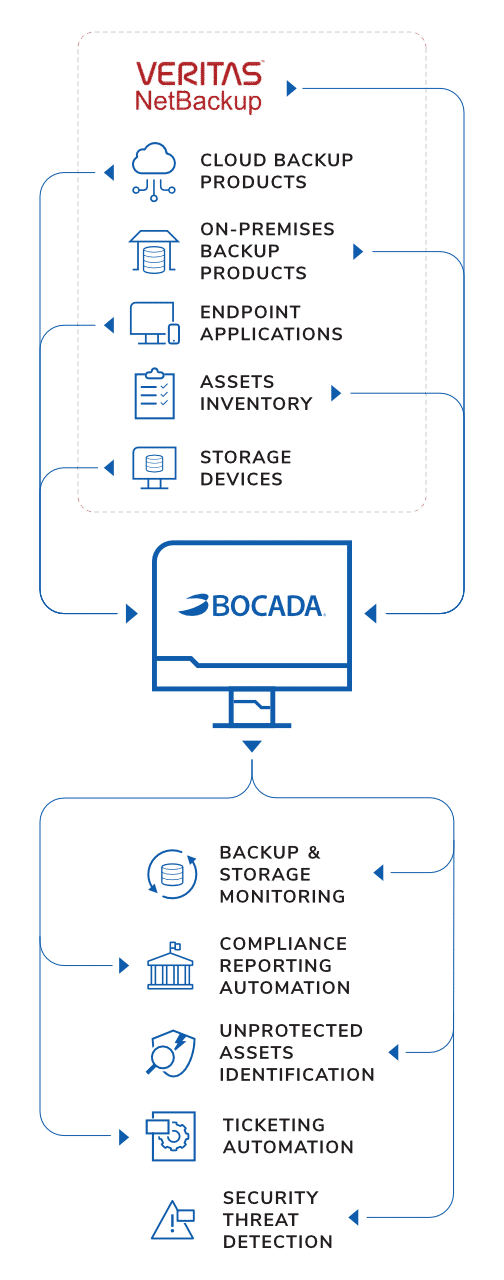 VERITAS
NetBackup

CLOUD BACKUP PRODUCTS

ON-PREMISES BACKUP PRODUCTS

ENDPOINT APPLICATIONS

ASSETS INVENTORY

STORAGE DEVICES

BOCADA

BACKUP & STORAGE MONITORING

COMPLIANCE REPORTING AUTOMATION

UNPROTECTED ASSETS IDENTIFICATION

TICKETING AUTOMATION

SECURITY THREAT DETECTION