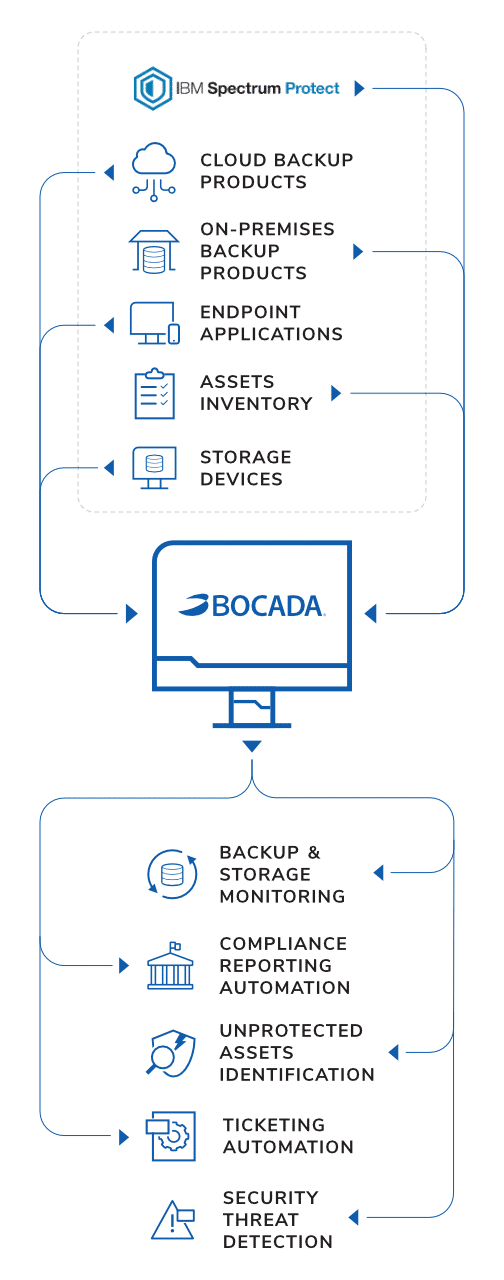 IBM Spectrum Protect

CLOUD BACKUP PRODUCTS

ON-PREMISES BACKUP PRODUCTS

ENDPOINT APPLICATIONS

ASSETS INVENTORY

STORAGE DEVICES

BOCADA

BACKUP & STORAGE MONITORING

COMPLIANCE REPORTING AUTOMATION

UNPROTECTED ASSETS IDENTIFICATION

TICKETING AUTOMATION

SECURITY THREAT DETECTION