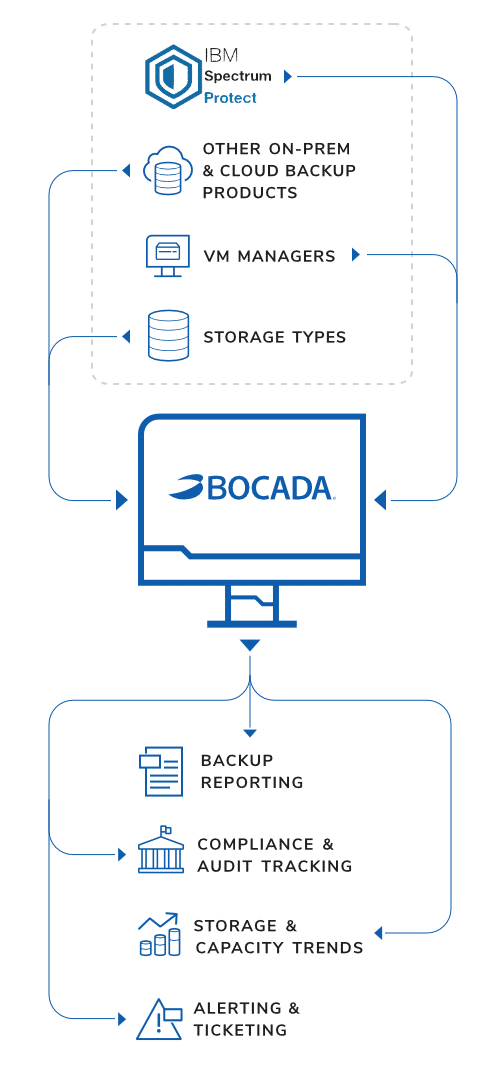 IBM
Spectrum
Protect

OTHER ON-PREM & CLOUD BACKUP PRODUCTS

VM MANAGERS

STORAGE TYPES

BOCADA.

BACKUP REPORTING

COMPLIANCE & AUDIT TRACKING

STORAGE & CAPACITY TRENDS

ALERTING & TICKETING