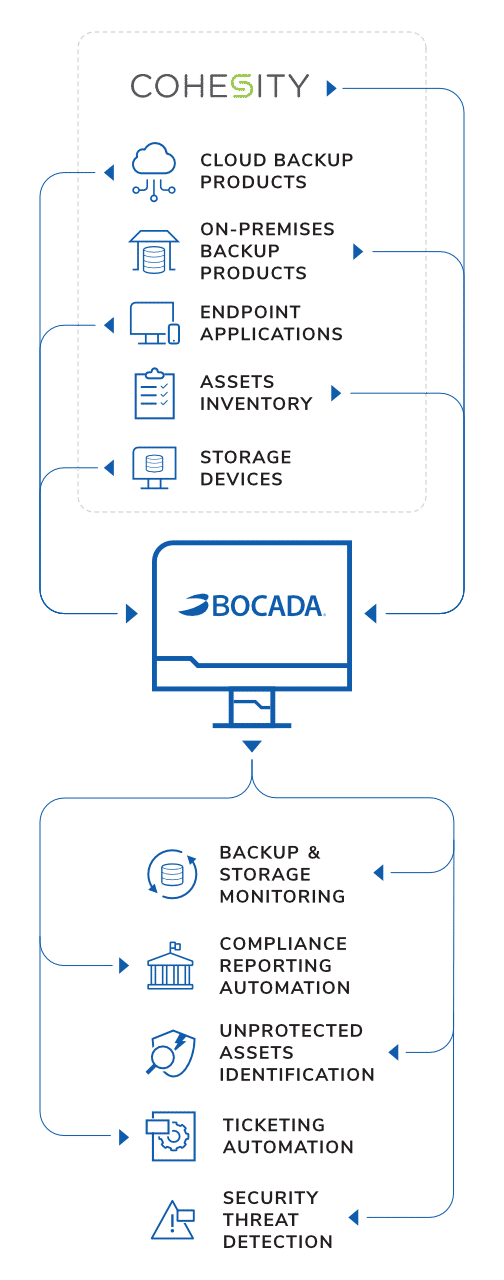 COHESITY

CLOUD BACKUP PRODUCTS

ON-PREMISES BACKUP PRODUCTS

ENDPOINT APPLICATIONS

ASSETS INVENTORY

STORAGE DEVICES

BOCADA

BACKUP & STORAGE MONITORING

COMPLIANCE REPORTING AUTOMATION

UNPROTECTED ASSETS IDENTIFICATION

TICKETING AUTOMATION

SECURITY THREAT DETECTION