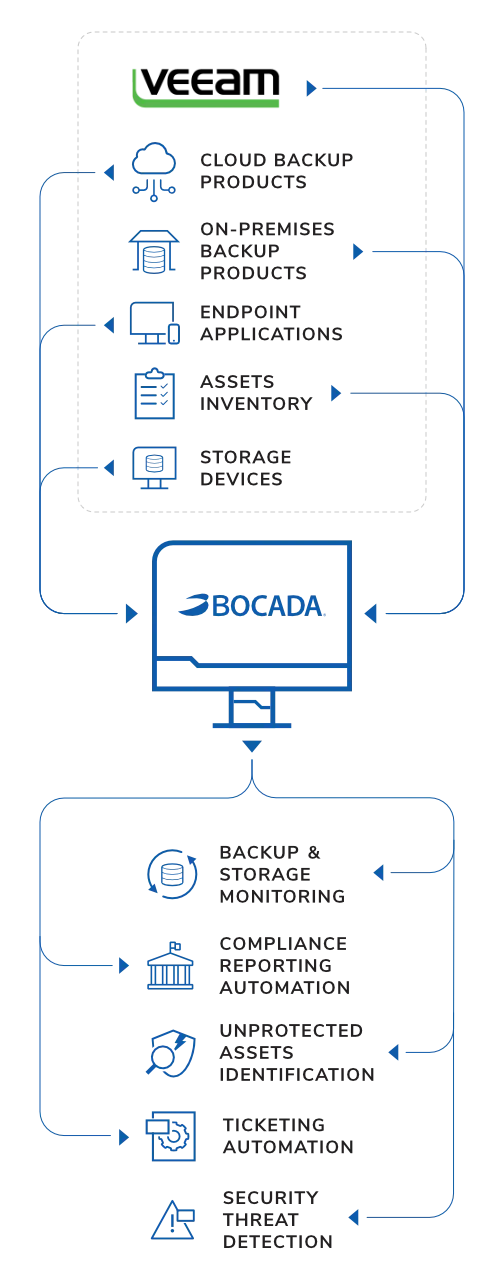 VEEAM

CLOUD BACKUP PRODUCTS

ON-PREMISES BACKUP PRODUCTS

ENDPOINT APPLICATIONS

ASSETS INVENTORY

STORAGE DEVICES

BOCADA

BACKUP & STORAGE MONITORING

COMPLIANCE REPORTING AUTOMATION

UNPROTECTED ASSETS IDENTIFICATION

TICKETING AUTOMATION

SECURITY THREAT DETECTION