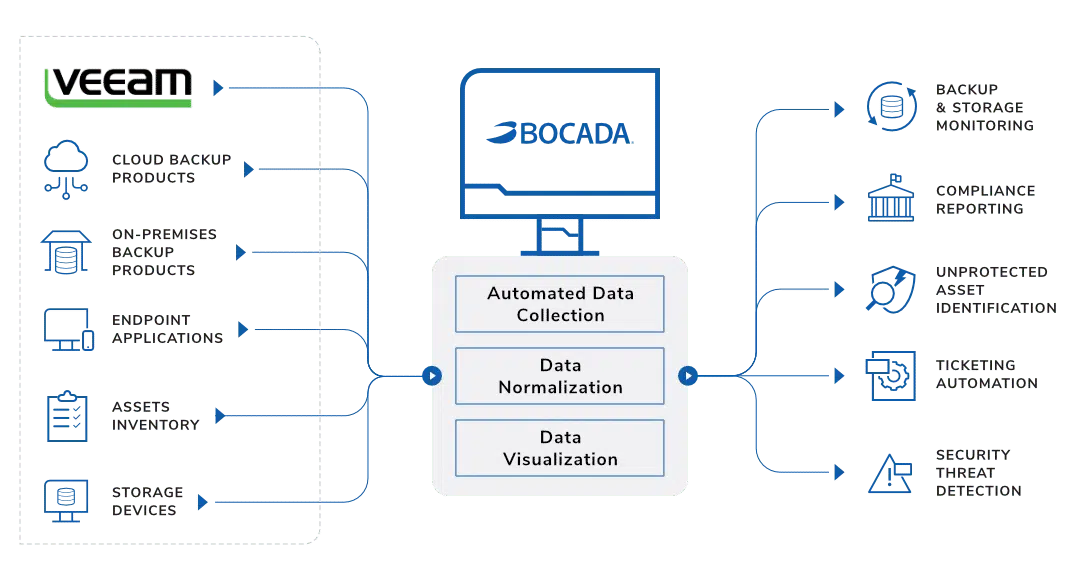 VEEAM

CLOUD BACKUP PRODUCTS

ON-PREMISES BACKUP PRODUCTS

ENDPOINT APPLICATIONS

ASSETS INVENTORY

STORAGE DEVICES

BOCADA

Automated Data Collection

Data Normalization

Data Visualization

BACKUP & STORAGE MONITORING

COMPLIANCE REPORTING

UNPROTECTED ASSET IDENTIFICATION

TICKETING AUTOMATION

SECURITY THREAT DETECTION