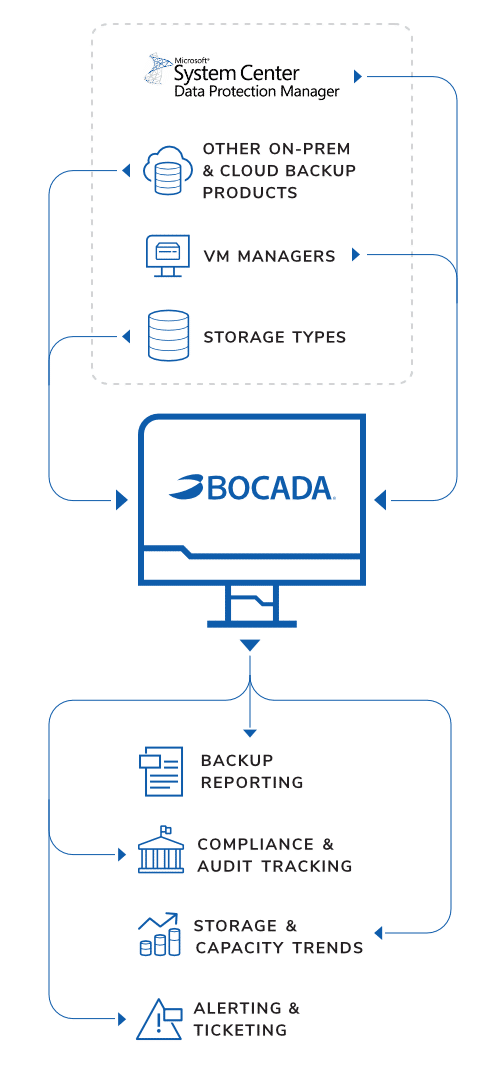 Microsoft®
System Center
Data Protection Manager

OTHER ON-PREM & CLOUD BACKUP PRODUCTS

VM MANAGERS

STORAGE TYPES

BOCADA.

BACKUP REPORTING

COMPLIANCE & AUDIT TRACKING

STORAGE & CAPACITY TRENDS

ALERTING & TICKETING